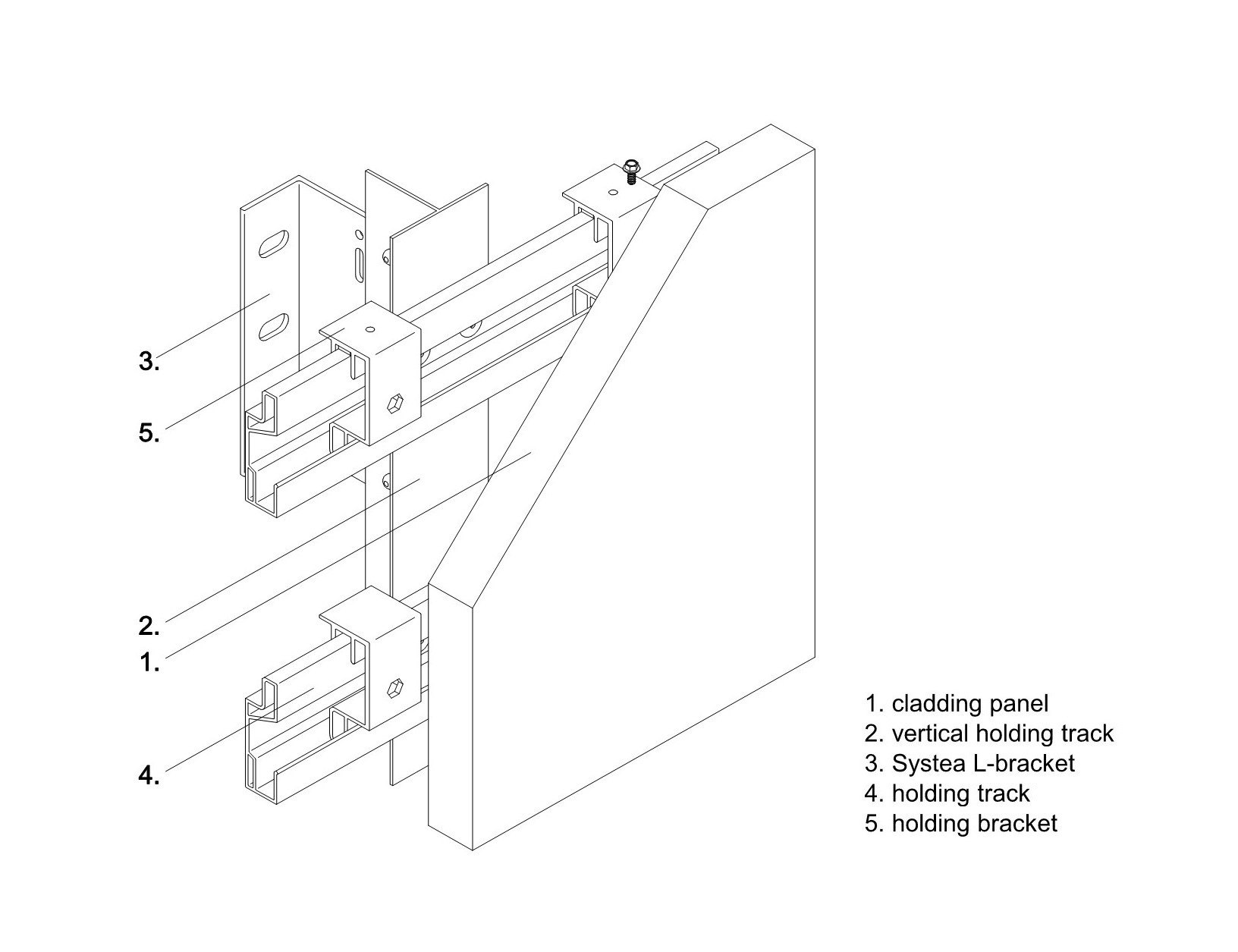 3.

5.

2.

1.

4.

1. cladding panel
2. vertical holding track
3. Systea L-bracket
4. holding track
5. holding bracket