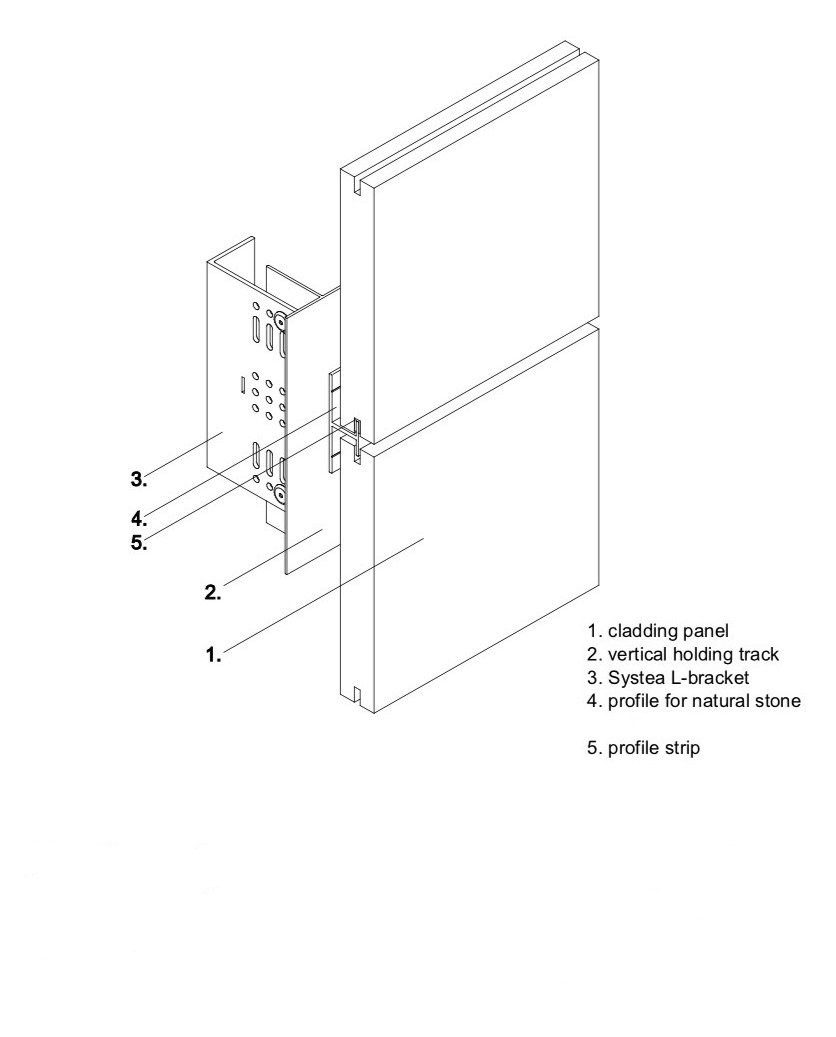 3.

4.

5.

2.

1.

1. cladding panel
2. vertical holding track
3. Systea L-bracket
4. profile for natural stone

5. profile strip