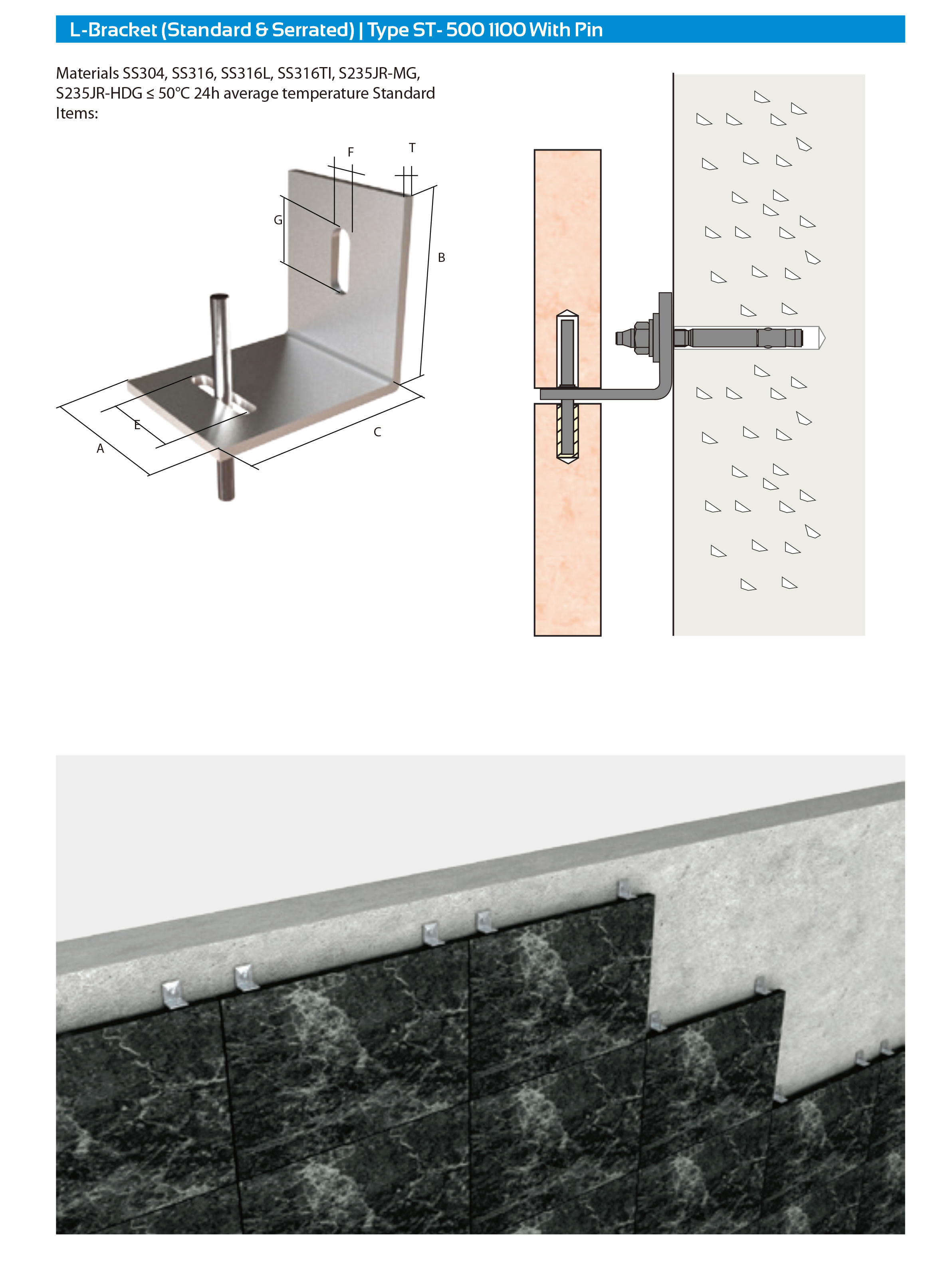 L-Bracket (Standard & Serrated) | Type ST- 500 1100 With Pin

Materials SS304, SS316, SS316L, SS316TI, S235JR-MG, S235JR-HDG ≤ 50°C 24h average temperature Standard Items:

F
T
G
B
E
A
C